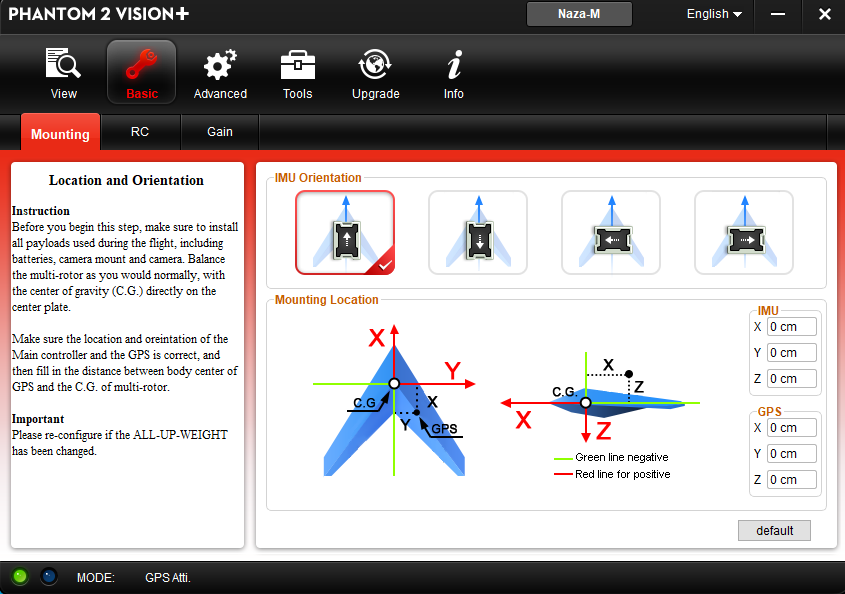 PHANTOM 2 VISION+

Naza-M

English

View Basic Advanced Tools Upgrade Info

Mounting RC Gain

Location and Orientation

Instruction
Before you begin this step, make sure to install all payloads used during the flight, including batteries, camera mount and camera. Balance the multi-rotor as you would normally, with the center of gravity (C.G.) directly on the center plate.

Make sure the location and oreintation of the Main controller and the GPS is correct, and then fill in the distance between body center of GPS and the C.G. of multi-rotor.

Important
Please re-configure if the ALL-UP-WEIGHT has been changed.

IMU Orientation

Mounting Location

X
Y
C.G
X
Y
GPS

X
C.G.
Z
X
Z

Green line negative
Red line for positive

IMU
X 0 cm
Y 0 cm
Z 0 cm

GPS
X 0 cm
Y 0 cm
Z 0 cm

default

MODE: GPS Atti.