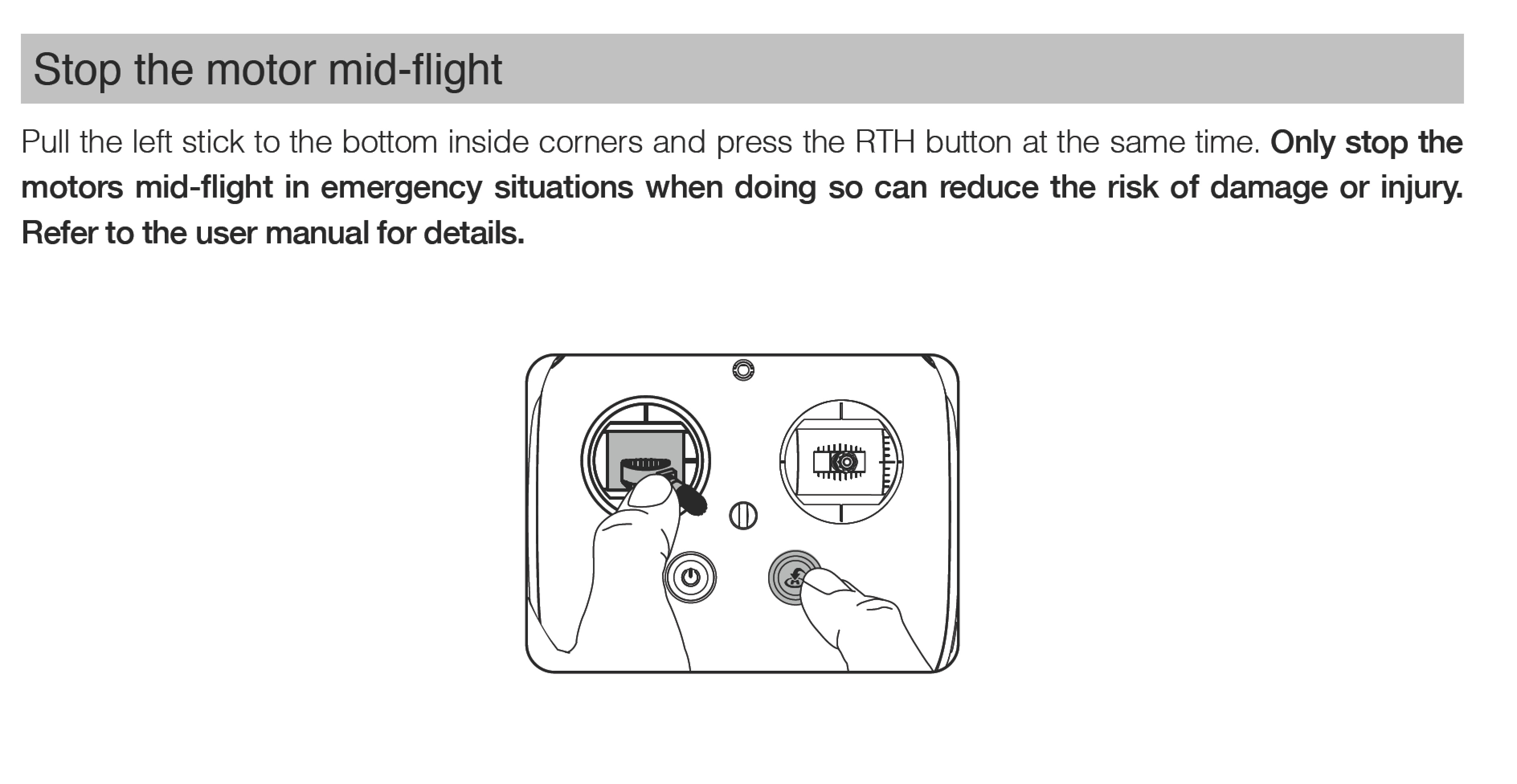 Stop the motor mid-flight

Pull the left stick to the bottom inside corners and press the RTH button at the same time. Only stop the motors mid-flight in emergency situations when doing so can reduce the risk of damage or injury. Refer to the user manual for details.