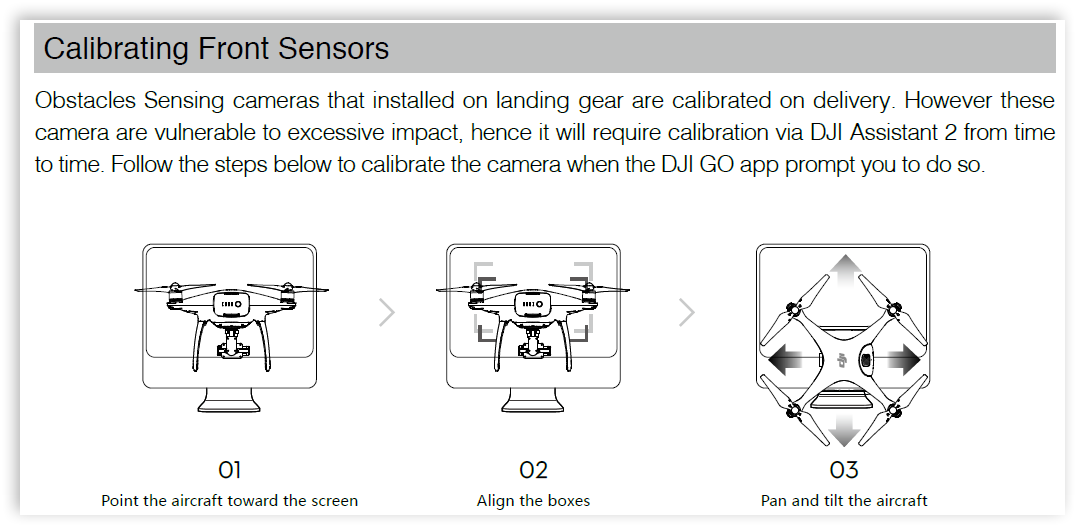 Calibrating Front Sensors

Obstacles Sensing cameras that installed on landing gear are calibrated on delivery. However these camera are vulnerable to excessive impact, hence it will require calibration via DJI Assistant 2 from time to time. Follow the steps below to calibrate the camera when the DJI GO app prompt you to do so.

01
Point the aircraft toward the screen

02
Align the boxes

03
Pan and tilt the aircraft