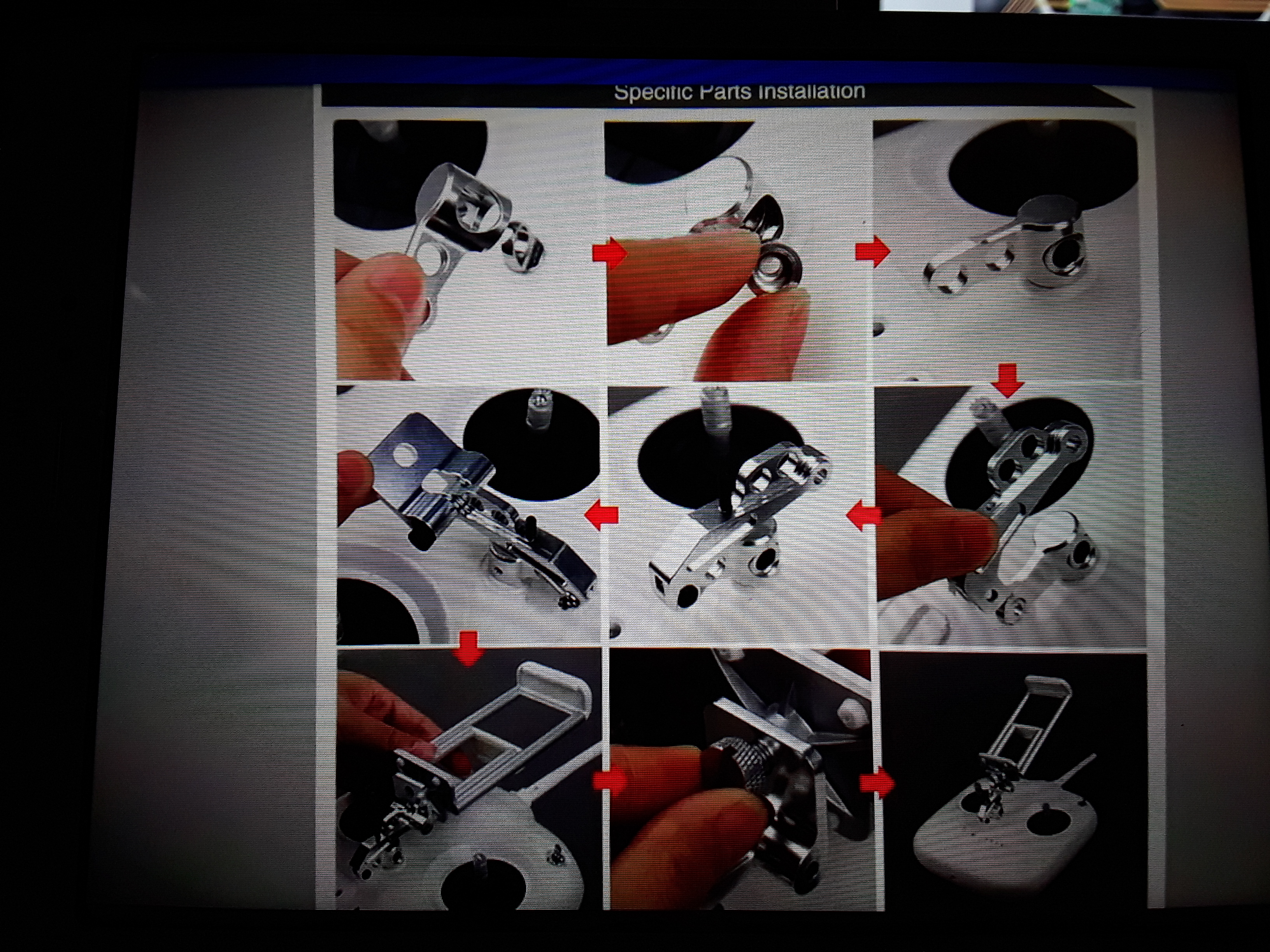 Specific Parts Installation