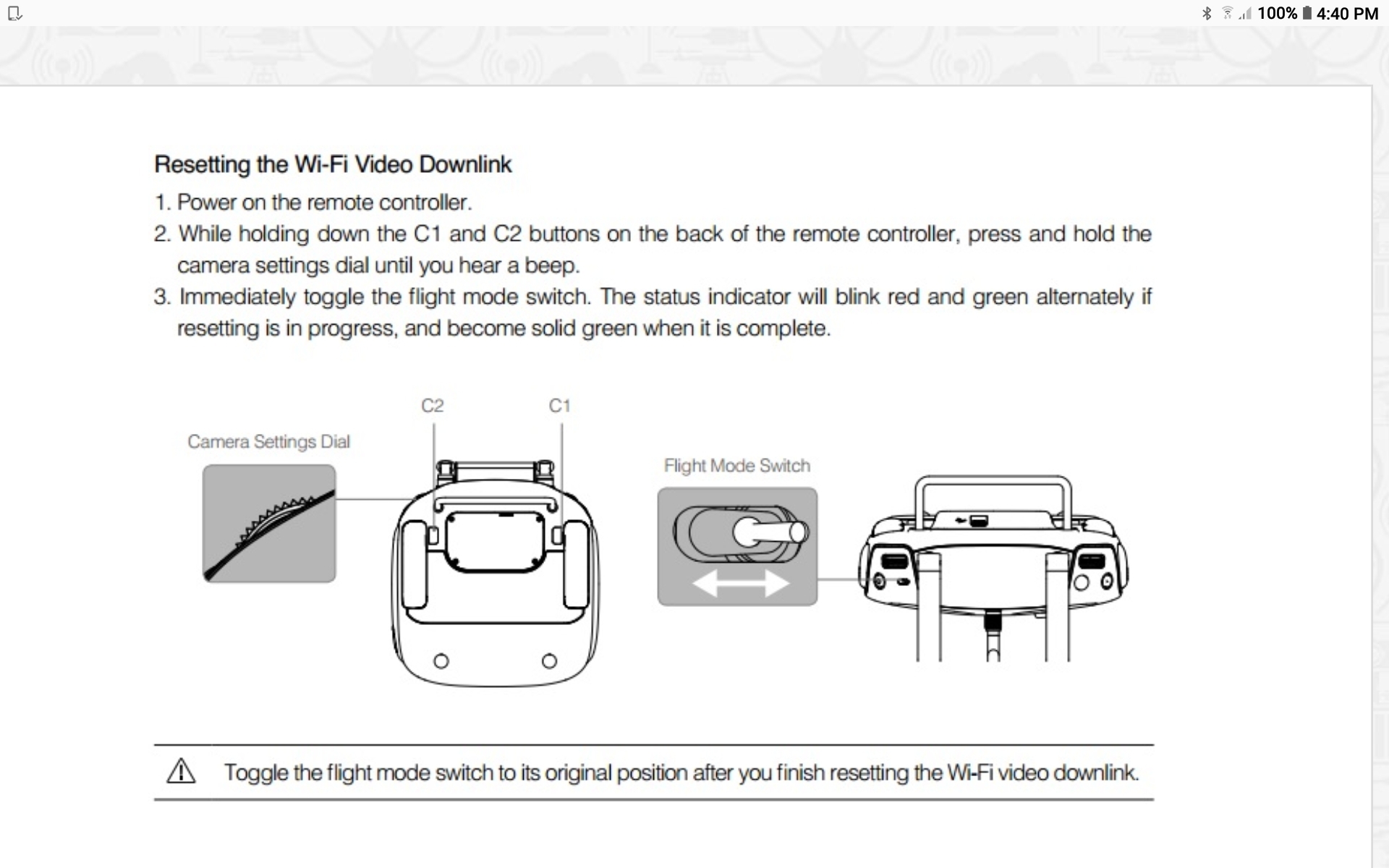 100% 4:40 PM

Resetting the Wi-Fi Video Downlink

1. Power on the remote controller.
2. While holding down the C1 and C2 buttons on the back of the remote controller, press and hold the camera settings dial until you hear a beep.
3. Immediately toggle the flight mode switch. The status indicator will blink red and green alternately if resetting is in progress, and become solid green when it is complete.

C2 C1

Camera Settings Dial

Flight Mode Switch

Toggle the flight mode switch to its original position after you finish resetting the Wi-Fi video downlink.